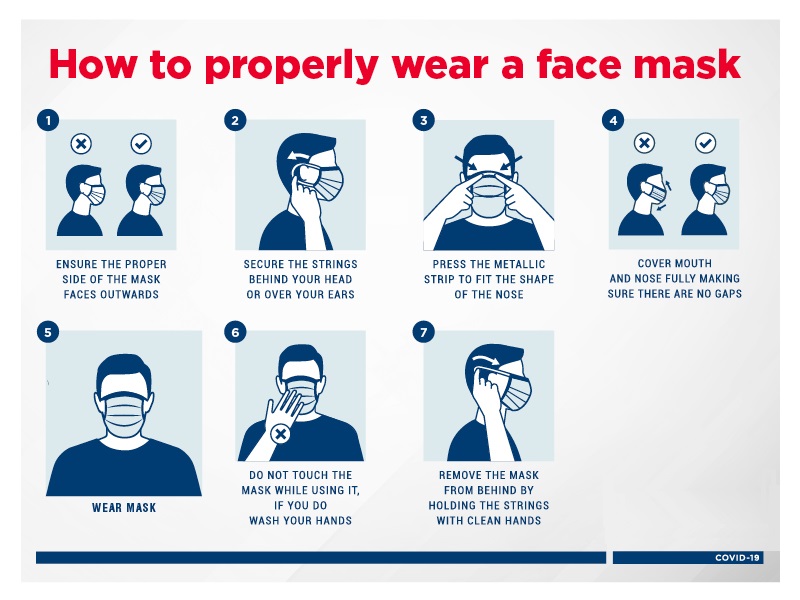 How to properly wear a face mask

1

ENSURE THE PROPER SIDE OF THE MASK FACES OUTWARDS

2

SECURE THE STRINGS BEHIND YOUR HEAD OR OVER YOUR EARS

3

PRESS THE METALLIC STRIP TO FIT THE SHAPE OF THE NOSE

4

COVER MOUTH AND NOSE FULLY MAKING SURE THERE ARE NO GAPS

5

WEAR MASK

6

DO NOT TOUCH THE MASK WHILE USING IT, IF YOU DO WASH YOUR HANDS

7

REMOVE THE MASK FROM BEHIND BY HOLDING THE STRINGS WITH CLEAN HANDS

COVID-19